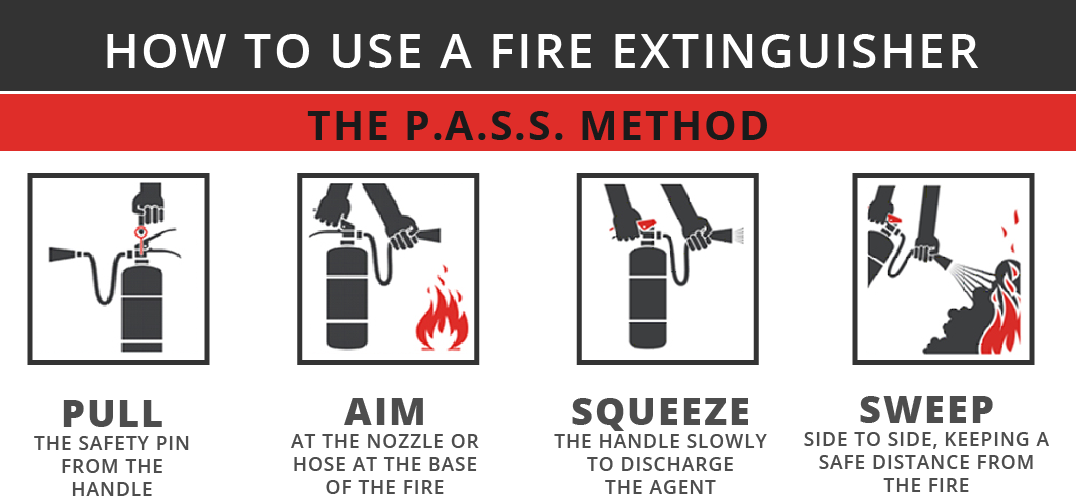 HOW TO USE A FIRE EXTINGUISHER

THE P.A.S.S. METHOD

PULL
THE SAFETY PIN FROM THE HANDLE

AIM
AT THE NOZZLE OR HOSE AT THE BASE OF THE FIRE

SQUEEZE
THE HANDLE SLOWLY TO DISCHARGE THE AGENT

SWEEP
SIDE TO SIDE, KEEPING A SAFE DISTANCE FROM THE FIRE